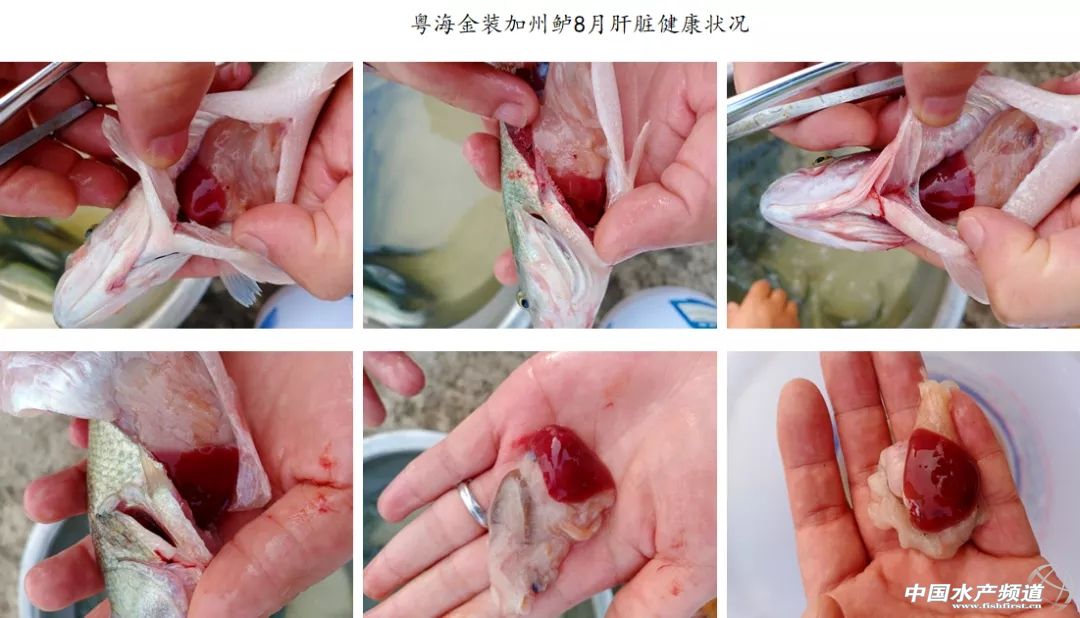 粤海金装加州鲈8月肝脏健康状况

中国水产频道 www.fishfirst.cn